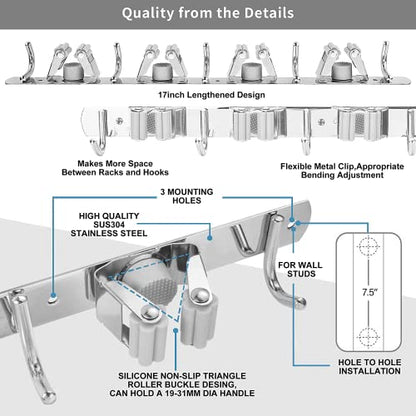 Quality from the Details

17inch Lengthened Design

Makes More Space
Between Racks and Hooks

Flexible Metal Clip,Appropriate
Bending Adjustment

3 MOUNTING
HOLES

HIGH QUALITY
SUS304
STAINLESS STEEL

FOR WALL
STUDS

7.5"

HOLE TO HOLE
INSTALLATION

SILICONE NON-SLIP TRIANGLE
ROLLER BUCKLE DESING,
CAN HOLD A 19-31MM DIA HANDLE