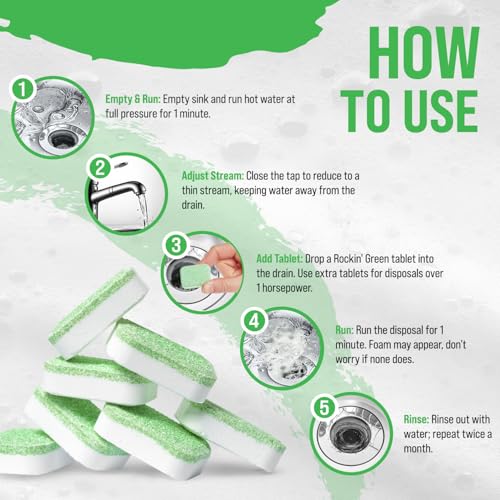 HOW TO USE

1
Empty & Run: Empty sink and run hot water at full pressure for 1 minute.

2
Adjust Stream: Close the tap to reduce to a thin stream, keeping water away from the drain.

3
Add Tablet: Drop a Rockin' Green tablet into the drain. Use extra tablets for disposals over 1 horsepower.

4
Run: Run the disposal for 1 minute. Foam may appear, don't worry if none does.

5
Rinse: Rinse out with water; repeat twice a month.