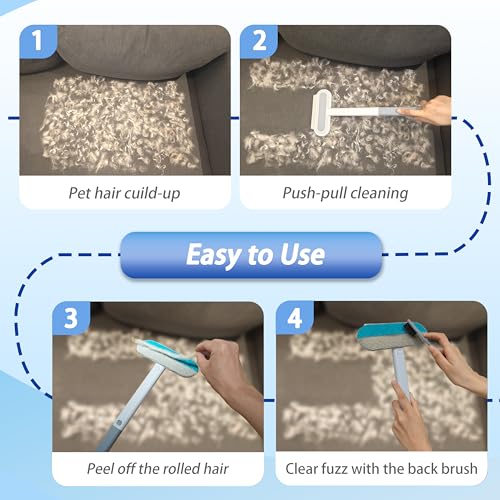 1

Pet hair cuild-up

2

Push-pull cleaning

Easy to Use

3

Peel off the rolled hair

4

Clear fuzz with the back brush