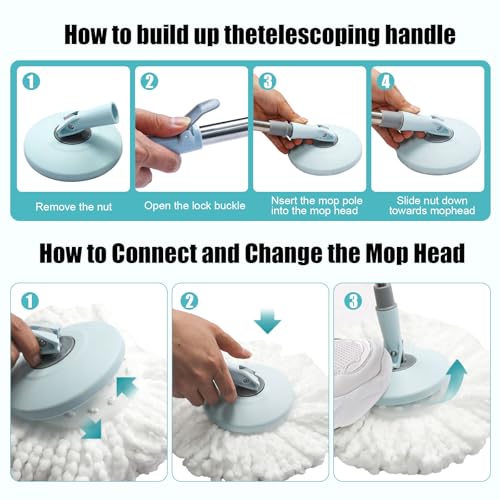 How to build up thetelescoping handle

1
Remove the nut

2
Open the lock buckle

3
Nsert the mop pole into the mop head

4
Slide nut down towards mophead

How to Connect and Change the Mop Head

1

2

3