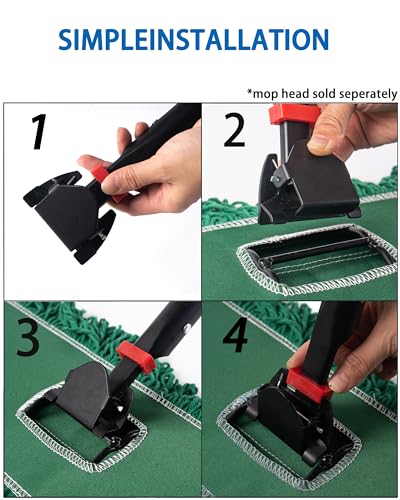 SIMPLEINSTALLATION

*mop head sold seperately

1

2

3

4