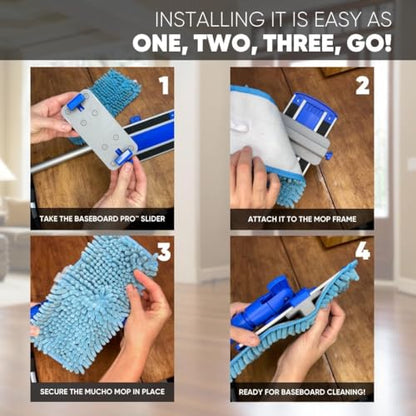 INSTALLING IT IS EASY AS
ONE, TWO, THREE, GO!

1
TAKE THE BASEBOARD PRO™ SLIDER

2
ATTACH IT TO THE MOP FRAME

3
SECURE THE MUCHO MOP IN PLACE

4
READY FOR BASEBOARD CLEANING!