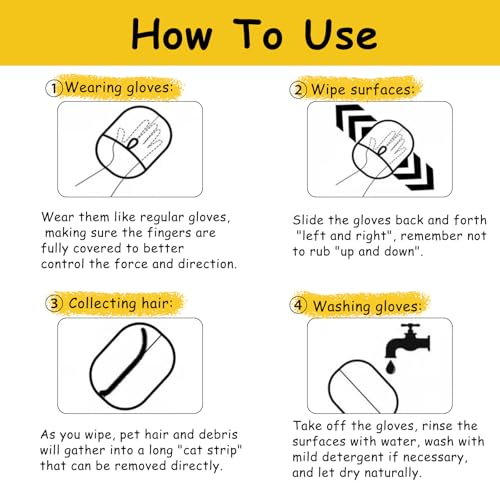 How To Use

① Wearing gloves:

Wear them like regular gloves, making sure the fingers are fully covered to better control the force and direction.

② Wipe surfaces:

Slide the gloves back and forth "left and right", remember not to rub "up and down".

③ Collecting hair:

As you wipe, pet hair and debris will gather into a long "cat strip" that can be removed directly.

④ Washing gloves:

Take off the gloves, rinse the surfaces with water, wash with mild detergent if necessary, and let dry naturally.