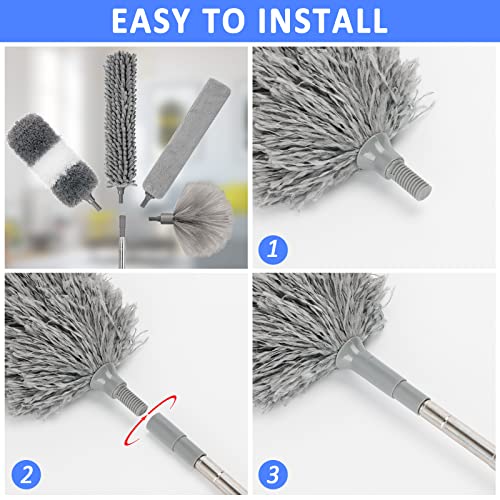 EASY TO INSTALL

1

2

3