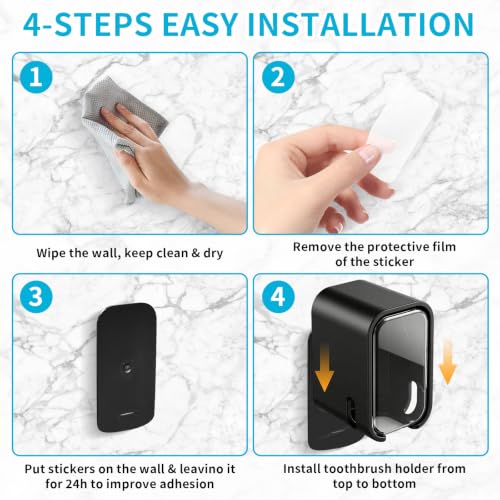 4-STEPS EASY INSTALLATION

1

Wipe the wall, keep clean & dry

2

Remove the protective film of the sticker

3

Put stickers on the wall & leavino it for 24h to improve adhesion

4

Install toothbrush holder from top to bottom