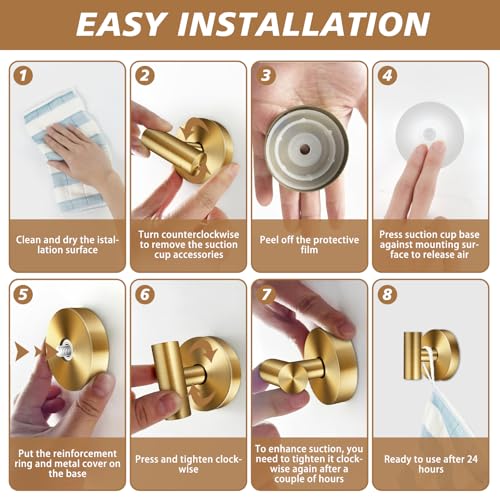 EASY INSTALLATION

1
Clean and dry the istallation surface

2
Turn counterclockwise to remove the suction cup accessories

3
Peel off the protective film

4
Press suction cup base against mounting surface to release air

5
Put the reinforcement ring and metal cover on the base

6
Press and tighten clockwise

7
To enhance suction, you need to tighten it clockwise again after a couple of hours

8
Ready to use after 24 hours