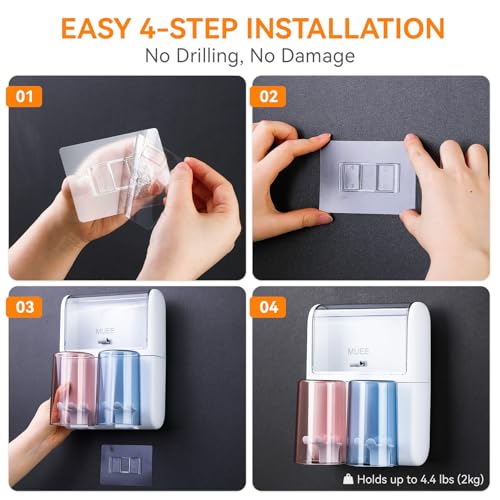 EASY 4-STEP INSTALLATION
No Drilling, No Damage

01

02

03

MUEE

04

MUEE

Holds up to 4.4 lbs (2kg)