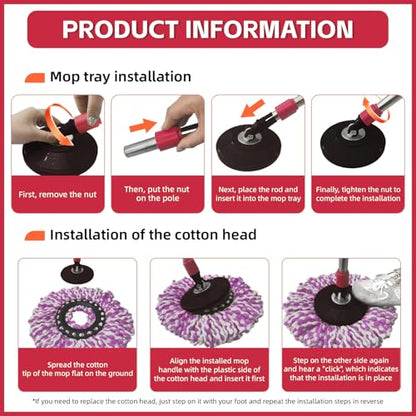 PRODUCT INFORMATION

Mop tray installation

First, remove the nut

Then, put the nut on the pole

Next, place the rod and insert it into the mop tray

Finally, tighten the nut to complete the installation

Installation of the cotton head

Spread the cotton tip of the mop flat on the ground

Align the installed mop handle with the plastic side of the cotton head and insert it first

Step on the other side again and hear a "click", which indicates that the installation is in place

*If you need to replace the cotton head, just step on it with your foot and repeat the installation steps in reverse