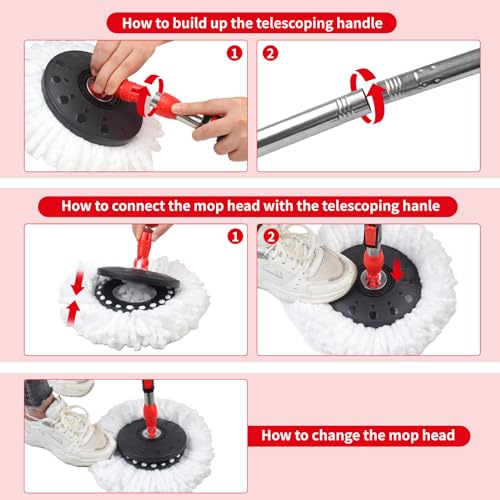 How to build up the telescoping handle

1

2

How to connect the mop head with the telescoping hanle

1

2

How to change the mop head