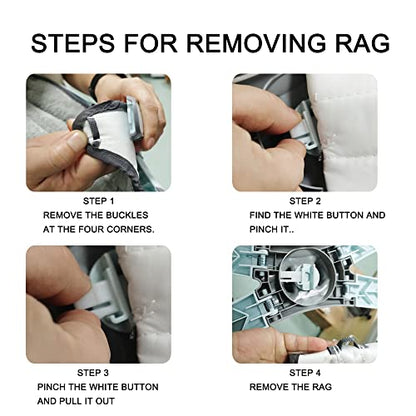 STEPS FOR REMOVING RAG

STEP 1
REMOVE THE BUCKLES
AT THE FOUR CORNERS.

STEP 2
FIND THE WHITE BUTTON AND
PINCH IT..

STEP 3
PINCH THE WHITE BUTTON
AND PULL IT OUT

STEP 4
REMOVE THE RAG