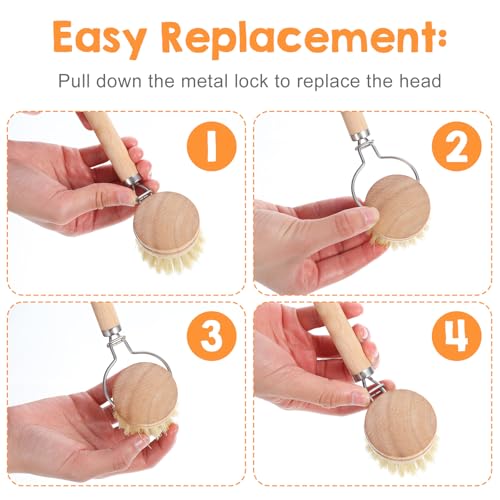 Easy Replacement:

Pull down the metal lock to replace the head

1

2

3

4