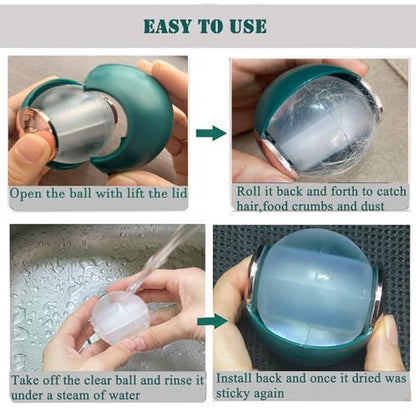 EASY TO USE

Open the ball with lift the lid

Roll it back and forth to catch hair,food crumbs and dust

Take off the clear ball and rinse it under a steam of water

Install back and once it dried was sticky again