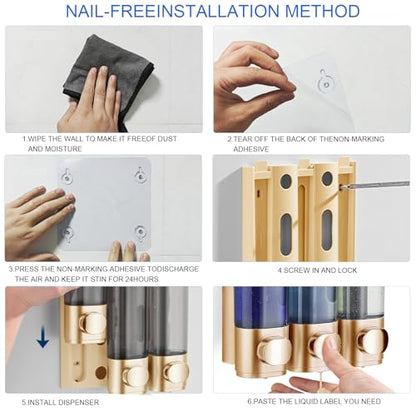 NAIL-FREEINSTALLATION METHOD

1.WIPE THE WALL TO MAKE IT FREEOF DUST AND MOISTURE

2.TEAR OFF THE BACK OF THENON-MARKING ADHESIVE

3.PRESS THE NON-MARKING ADHESIVE TODISCHARGE THE AIR AND KEEP IT STIN FOR 24HOURS.

4.SCREW IN AND LOCK

5.INSTALL DISPENSER

6.PASTE THE LIQUID LABEL YOU NEED