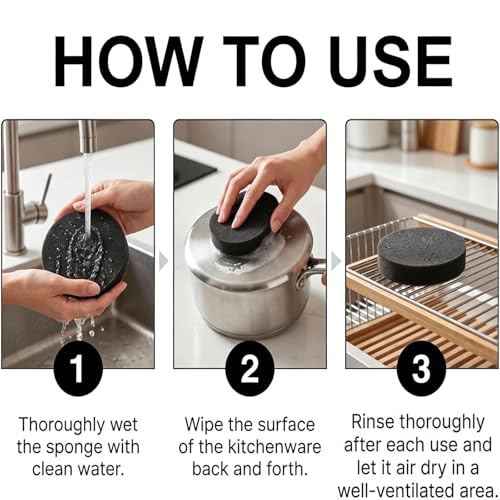 HOW TO USE

1

Thoroughly wet the sponge with clean water.

2

Wipe the surface of the kitchenware back and forth.

3

Rinse thoroughly after each use and let it air dry in a well-ventilated area.