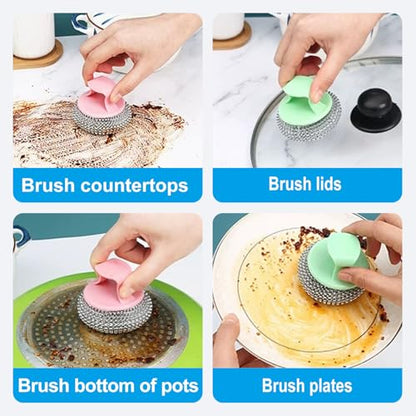 Brush countertops

Brush lids

Brush bottom of pots

Brush plates