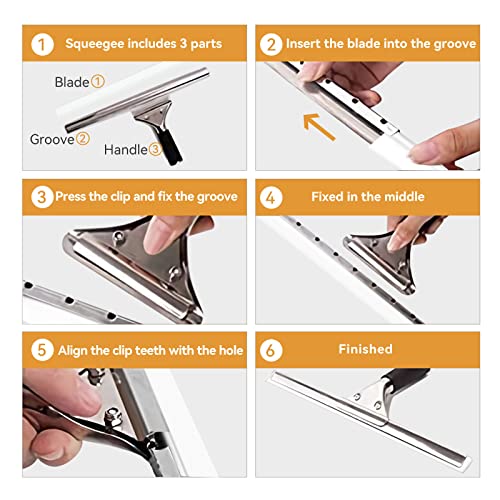 1 Squeegee includes 3 parts

Blade①

Groove②

Handle③

2 Insert the blade into the groove

3 Press the clip and fix the groove

4 Fixed in the middle

5 Align the clip teeth with the hole

6 Finished