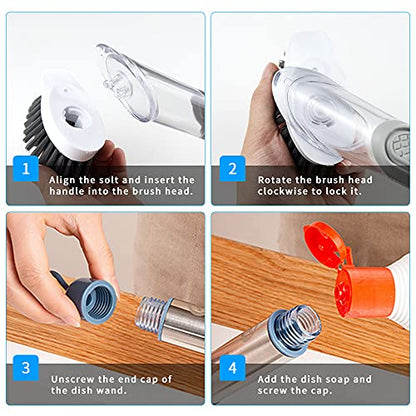 1

Align the solt and insert the handle into the brush head.

2

Rotate the brush head clockwise to lock it.

3

Unscrew the end cap of the dish wand.

4

Add the dish soap and screw the cap.