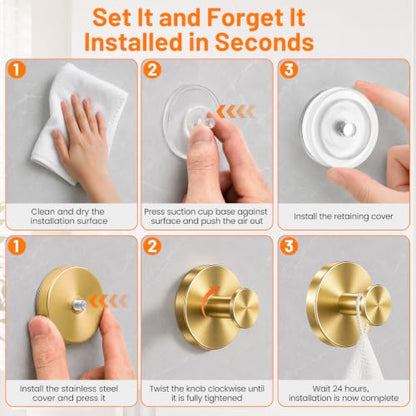 Set It and Forget It
Installed in Seconds

1
Clean and dry the installation surface

2
Press suction cup base against surface and push the air out

3
Install the retaining cover

1
Install the stainless steel cover and press it

2
Twist the knob clockwise until it is fully tightened

3
Wait 24 hours, installation is now complete