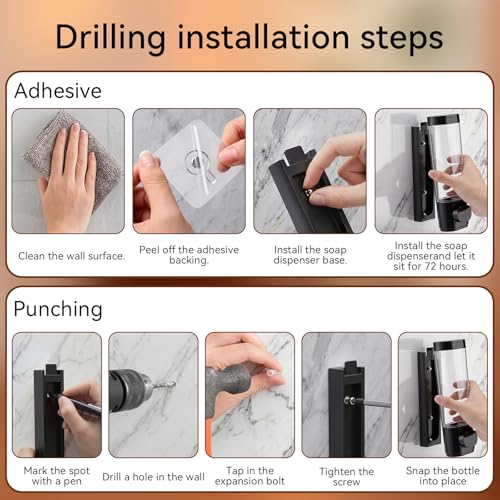 Drilling installation steps

Adhesive

Clean the wall surface.

Peel off the adhesive backing.

Install the soap dispenser base.

Install the soap dispenserand let it sit for 72 hours.

Punching

Mark the spot with a pen

Drill a hole in the wall

Tap in the expansion bolt

Tighten the screw

Snap the bottle into place