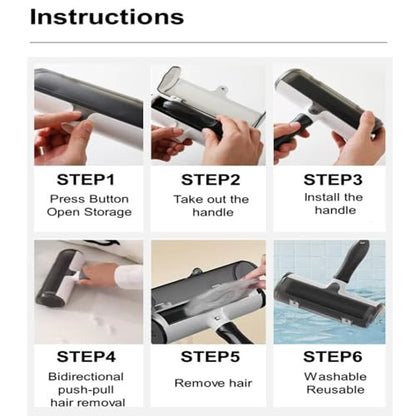 Instructions

STEP1
Press Button
Open Storage

STEP2
Take out the handle

STEP3
Install the handle

STEP4
Bidirectional push-pull hair removal

STEP5
Remove hair

STEP6
Washable
Reusable