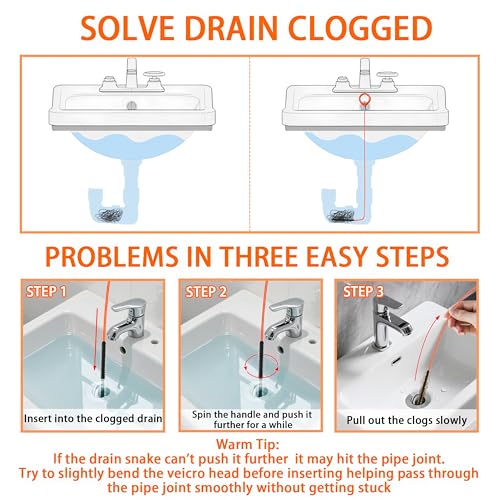 SOLVE DRAIN CLOGGED

PROBLEMS IN THREE EASY STEPS

STEP 1

Insert into the clogged drain

STEP 2

Spin the handle and push it further for a while

STEP 3

Pull out the clogs slowly

Warm Tip:
If the drain snake can't push it further it may hit the pipe joint. Try to slightly bend the veicro head before inserting helping pass through the pipe joint smoothly without getting stuck