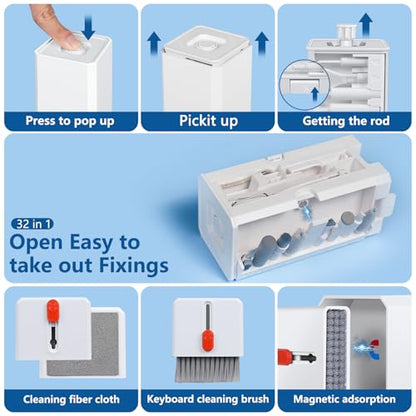 Press to pop up

Pickit up

Getting the rod

32 in 1

Open Easy to take out Fixings

Cleaning fiber cloth

Keyboard cleaning brush

Magnetic adsorption