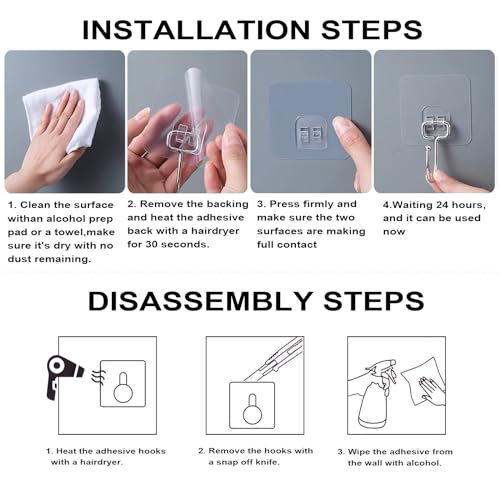 INSTALLATION STEPS

1. Clean the surface withan alcohol prep pad or a towel,make sure it's dry with no dust remaining.

2. Remove the backing and heat the adhesive back with a hairdryer for 30 seconds.

3. Press firmly and make sure the two surfaces are making full contact

4.Waiting 24 hours, and it can be used now

DISASSEMBLY STEPS

1. Heat the adhesive hooks with a hairdryer.

2. Remove the hooks with a snap off knife.

3. Wipe the adhesive from the wall with alcohol.