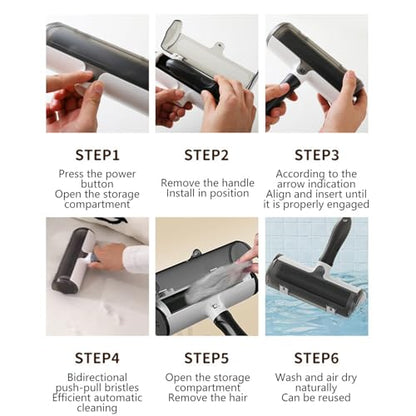 STEP1
Press the power button
Open the storage compartment

STEP2
Remove the handle
Install in position

STEP3
According to the arrow indication
Align and insert until it is properly engaged

STEP4
Bidirectional push-pull bristles
Efficient automatic cleaning

STEP5
Open the storage compartment
Remove the hair

STEP6
Wash and air dry naturally
Can be reused