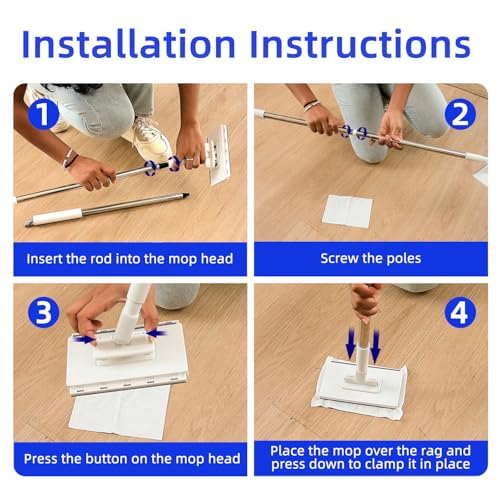 Installation Instructions

1

Insert the rod into the mop head

2

Screw the poles

3

Press the button on the mop head

4

Place the mop over the rag and press down to clamp it in place