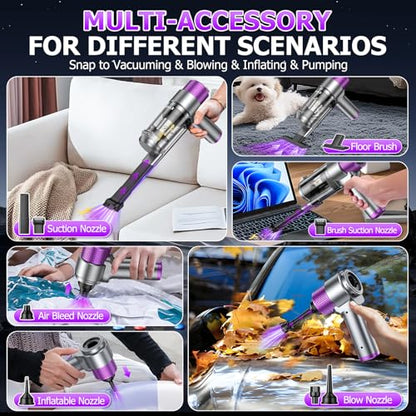 MULTI-ACCESSORY
FOR DIFFERENT SCENARIOS
Snap to Vacuuming & Blowing & Inflating & Pumping

Suction Nozzle

Floor Brush

Brush Suction Nozzle

Air Bleed Nozzle

Inflatable Nozzle

Blow Nozzle