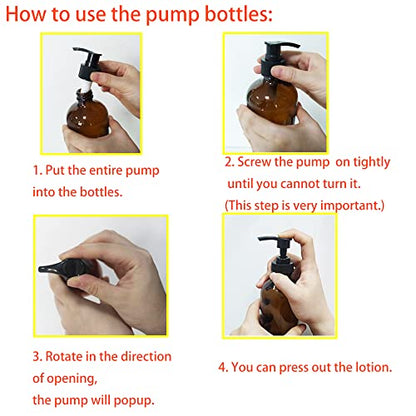 How to use the pump bottles:

1. Put the entire pump into the bottles.

2. Screw the pump on tightly until you cannot turn it. (This step is very important.)

3. Rotate in the direction of opening, the pump will popup.

4. You can press out the lotion.