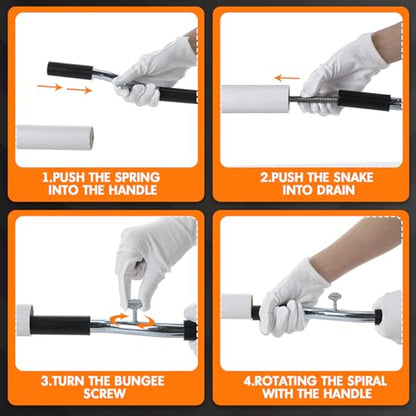 1.PUSH THE SPRING INTO THE HANDLE

2.PUSH THE SNAKE INTO DRAIN

3.TURN THE BUNGEE SCREW

4.ROTATING THE SPIRAL WITH THE HANDLE