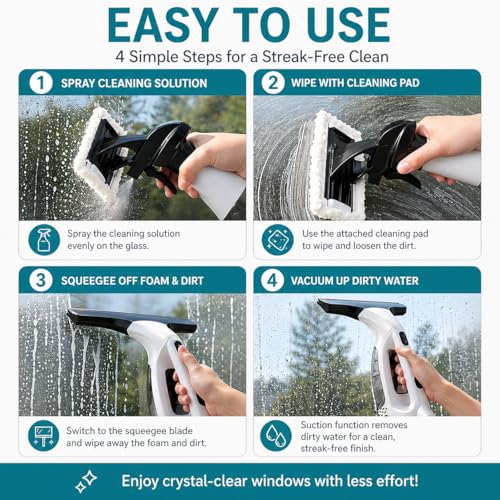 EASY TO USE
4 Simple Steps for a Streak-Free Clean

1 SPRAY CLEANING SOLUTION

Spray the cleaning solution evenly on the glass.

2 WIPE WITH CLEANING PAD

Use the attached cleaning pad to wipe and loosen the dirt.

3 SQUEEGEE OFF FOAM & DIRT

Switch to the squeegee blade and wipe away the foam and dirt.

4 VACUUM UP DIRTY WATER

Suction function removes dirty water for a clean, streak-free finish.

Enjoy crystal-clear windows with less effort!