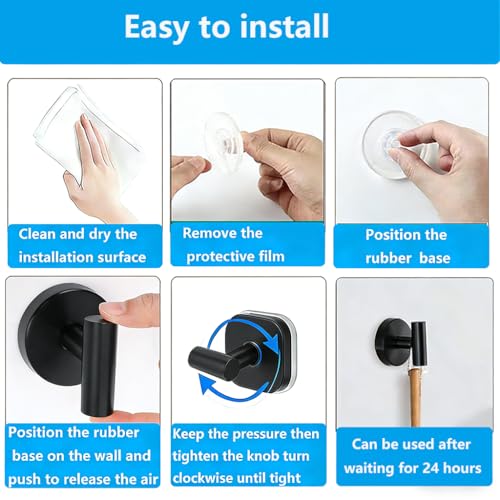 Easy to install

Clean and dry the installation surface

Remove the protective film

Position the rubber base

Position the rubber base on the wall and push to release the air

Keep the pressure then tighten the knob turn clockwise until tight

Can be used after waiting for 24 hours