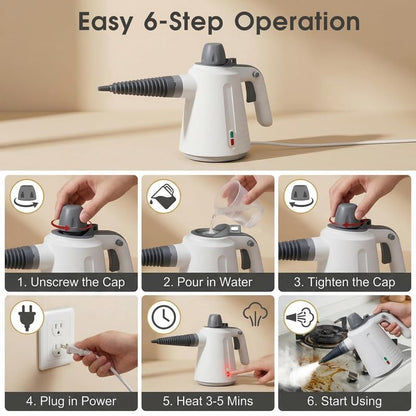 Easy 6-Step Operation

1. Unscrew the Cap

2. Pour in Water

3. Tighten the Cap

4. Plug in Power

5. Heat 3-5 Mins

6. Start Using